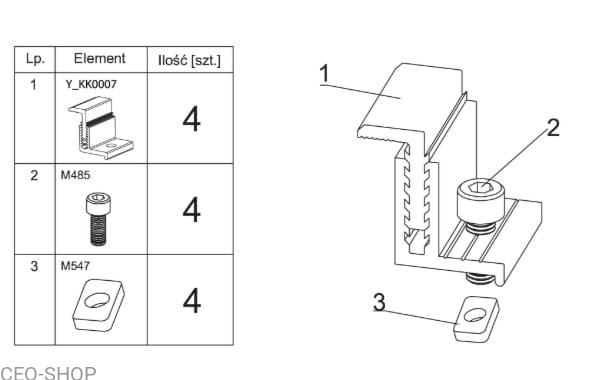 | Lp. | Element | Ilość [szt.] |
|---|---|---|
| 1 | Y_KK0007 | 4 |
| 2 | M485 | 4 |
| 3 | M547 | 4 |

1

2

3

CEO-SHOP