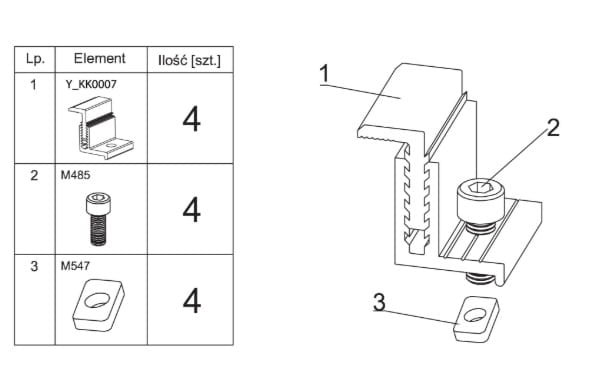 | Lp. | Element | Ilość [szt.] |
|---|---|---|
| 1 | Y_KK0007 | 4 |
| 2 | M485 | 4 |
| 3 | M547 | 4 |

1

2

3